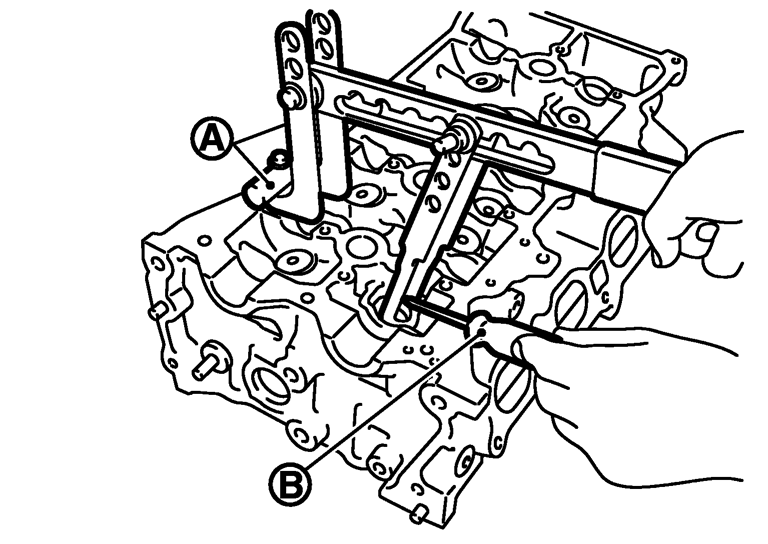 A

B