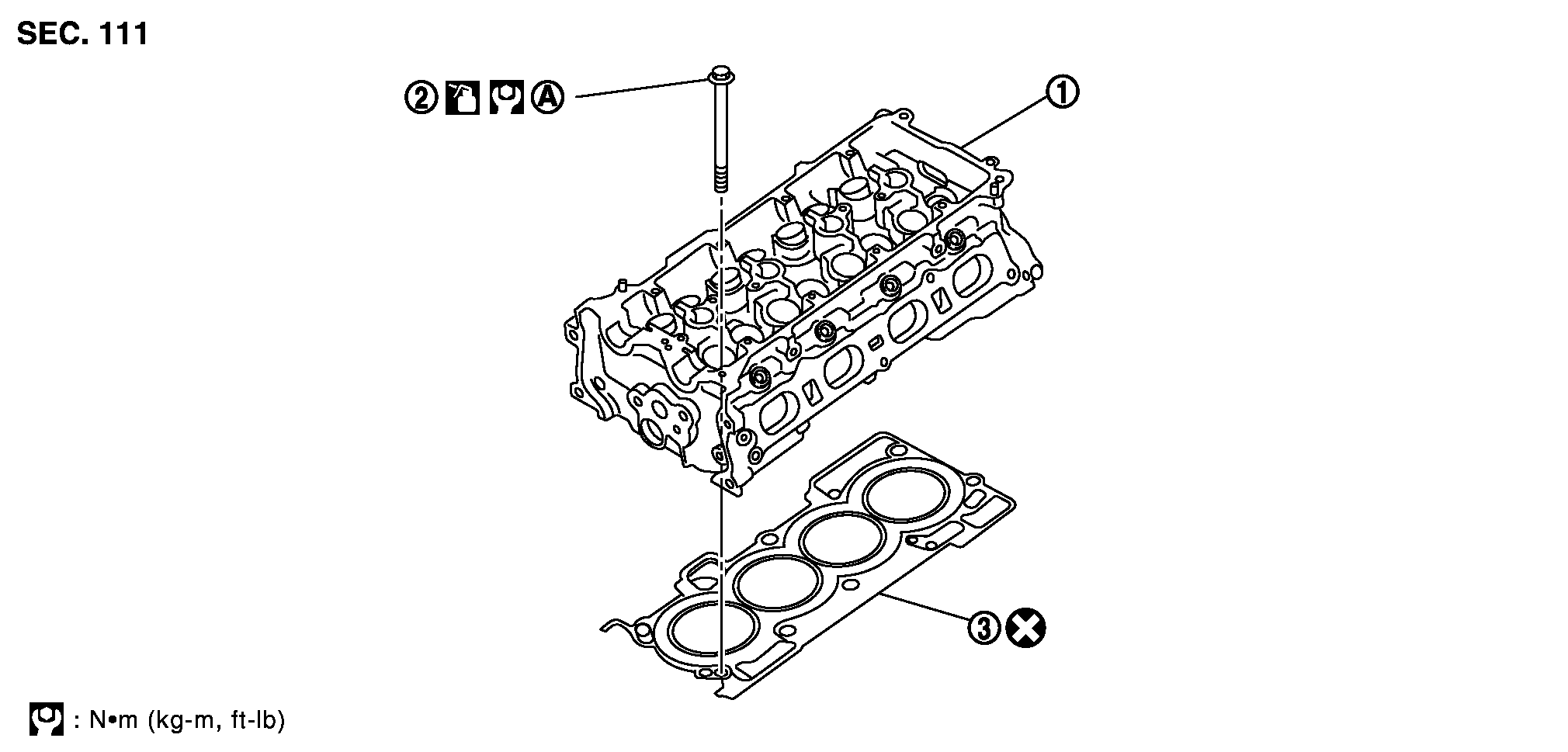 SEC. 111

② Ⓐ

①

③

: N•m (kg-m, ft-lb)