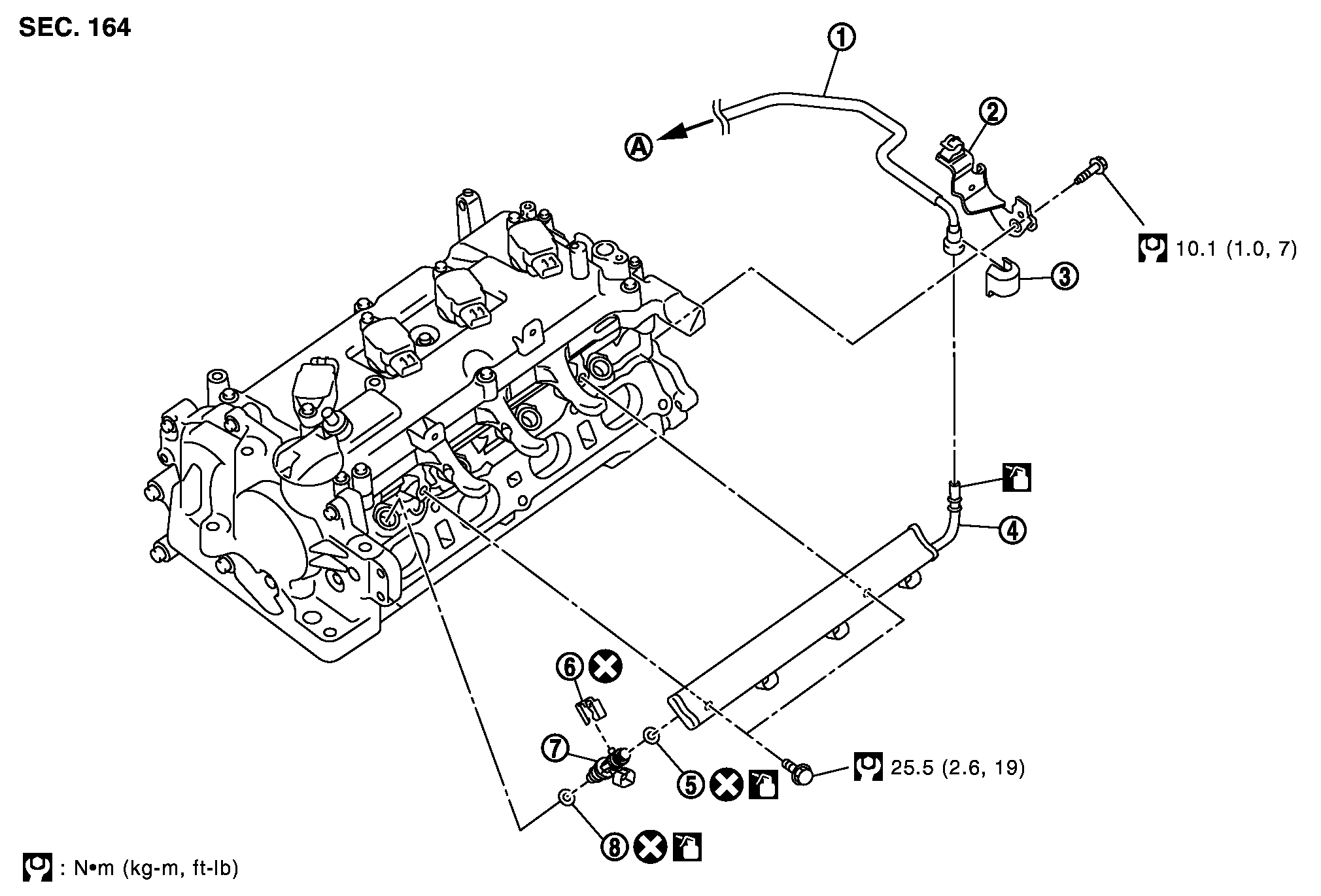 SEC. 164

①

②

Ⓐ

10.1 (1.0, 7)

③

④

⑥

⑦

⑤

25.5 (2.6, 19)

⑧

: N•m (kg-m, ft-lb)