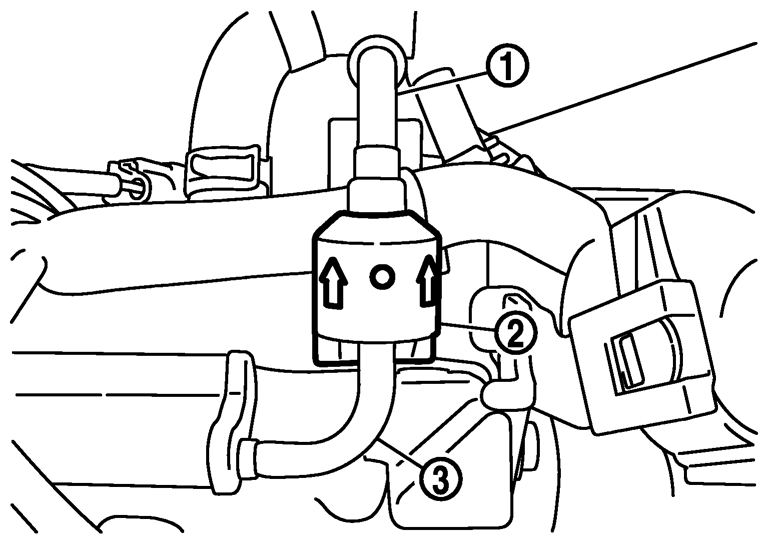 1
2
3