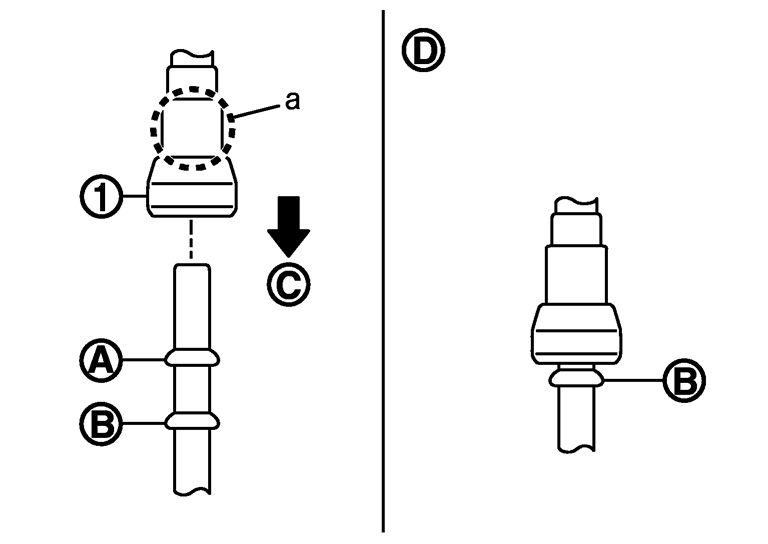 a
1
C
A
B
D
B