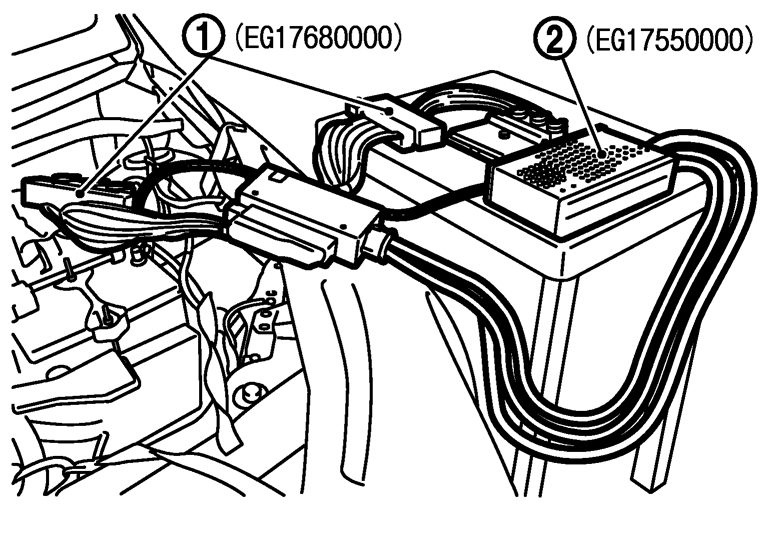 ① (EG17680000)

② (EG17550000)