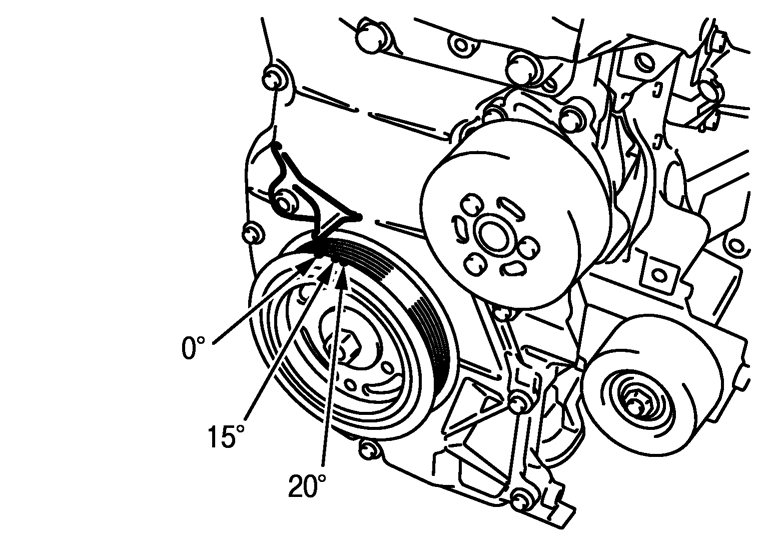 0°
15°
20°