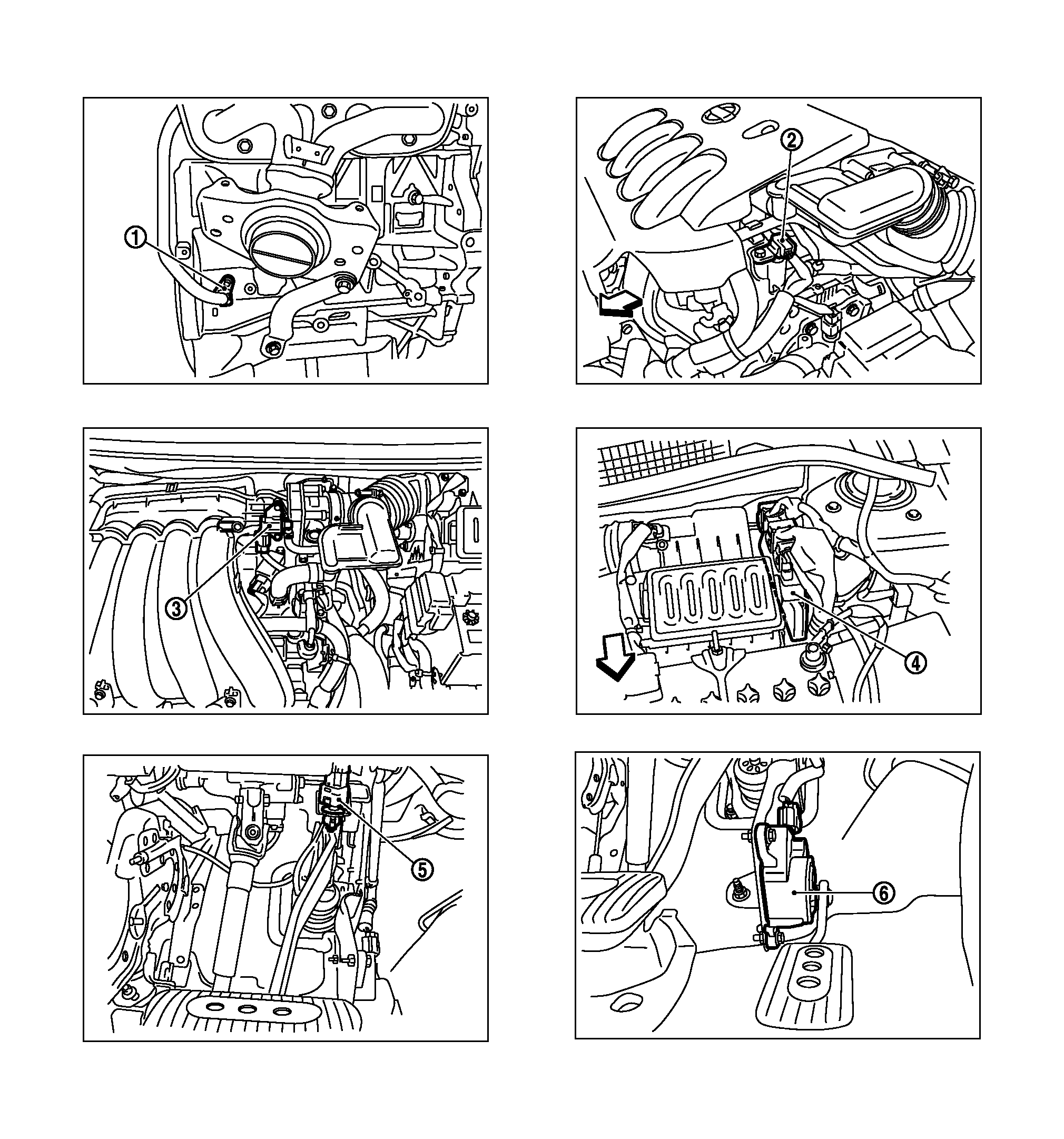 ①

②

③

④

⑤

⑥