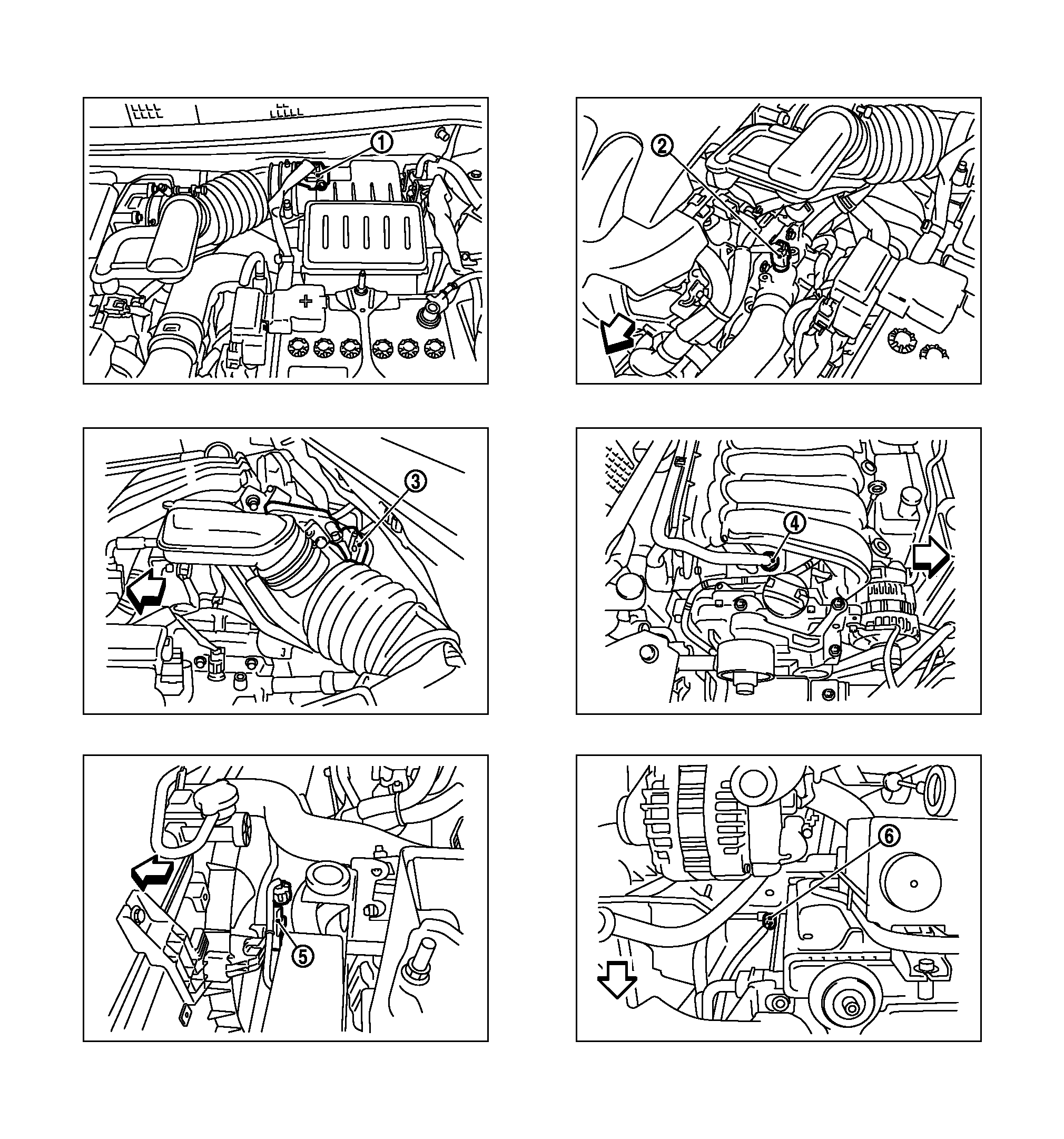 ①

②

③

④

⑤

⑥