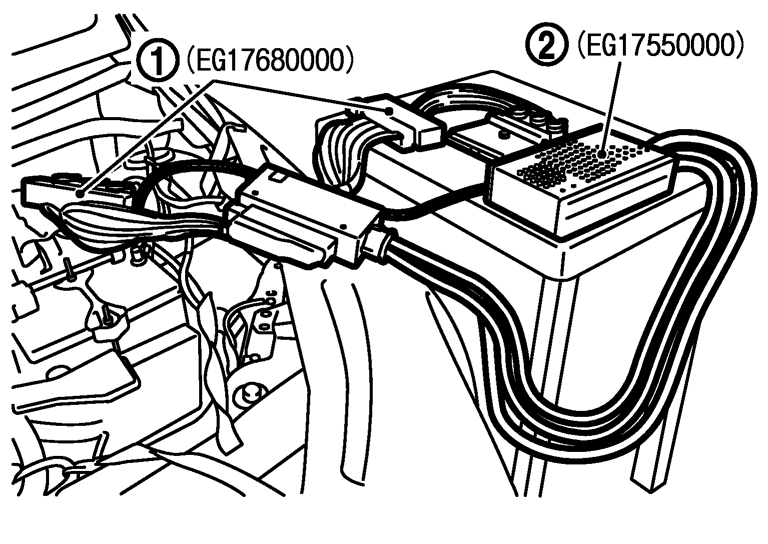 ① (EG17680000)

② (EG17550000)