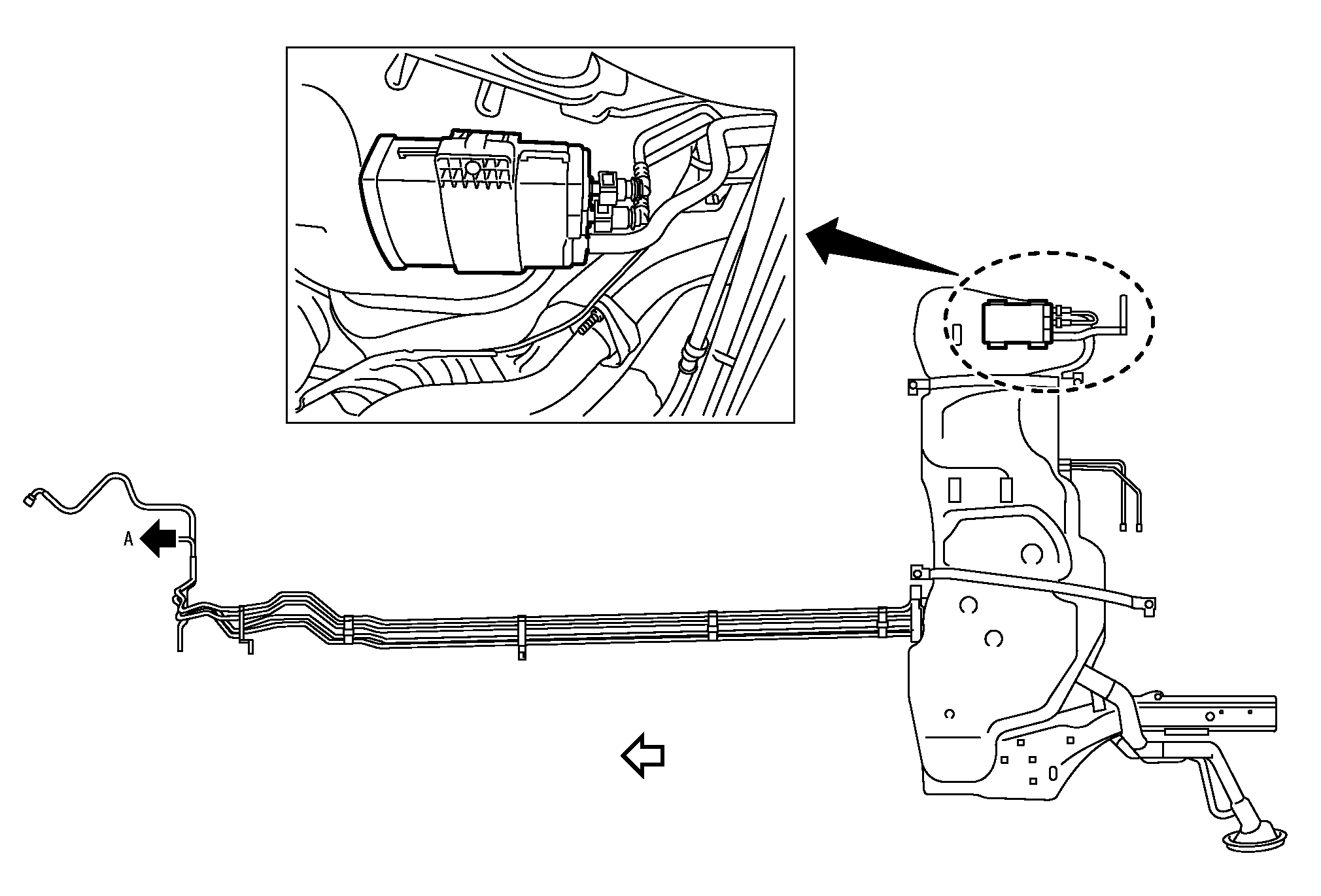 A