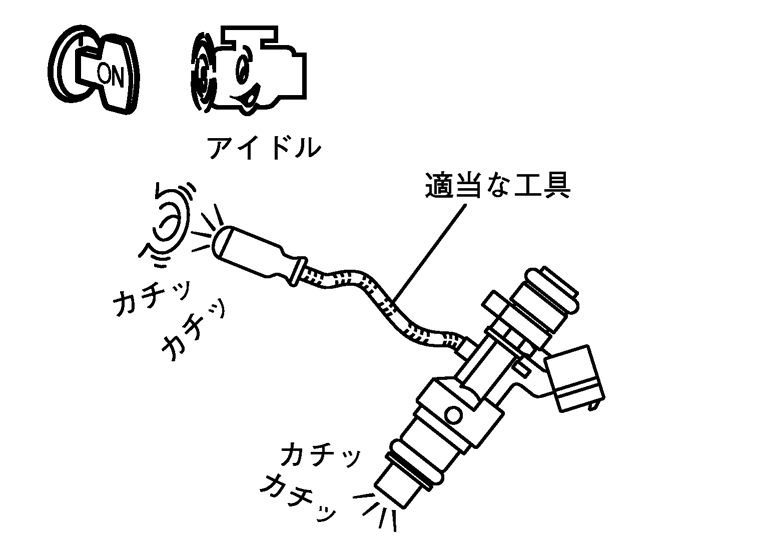 ON

アイドル

適当な工具

カチッ
カチッ

カチッ
カチッ