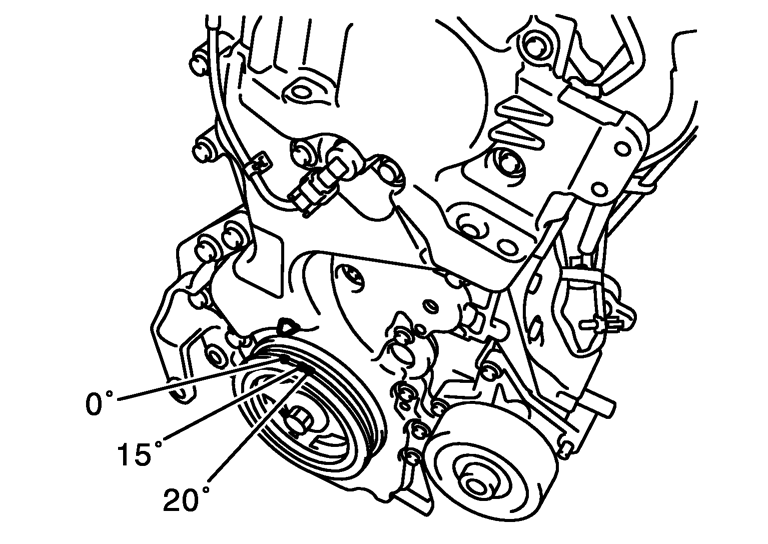 0°
15°
20°