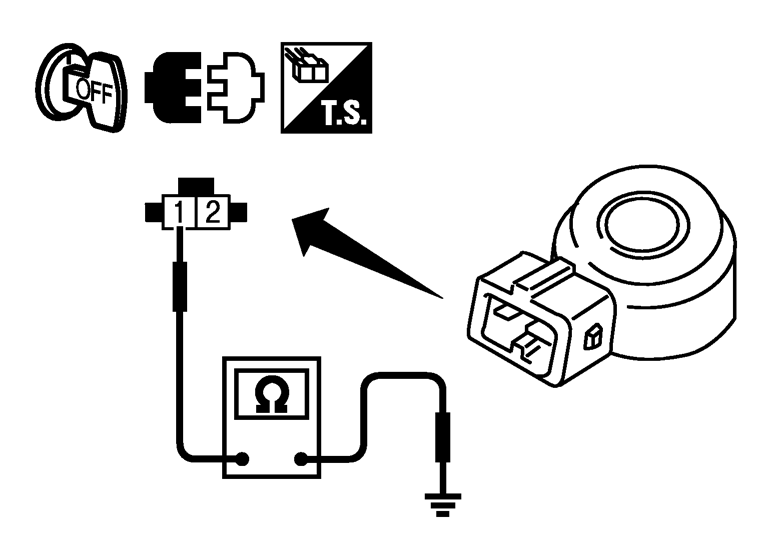 OFF

T.S.

1 2

Ω