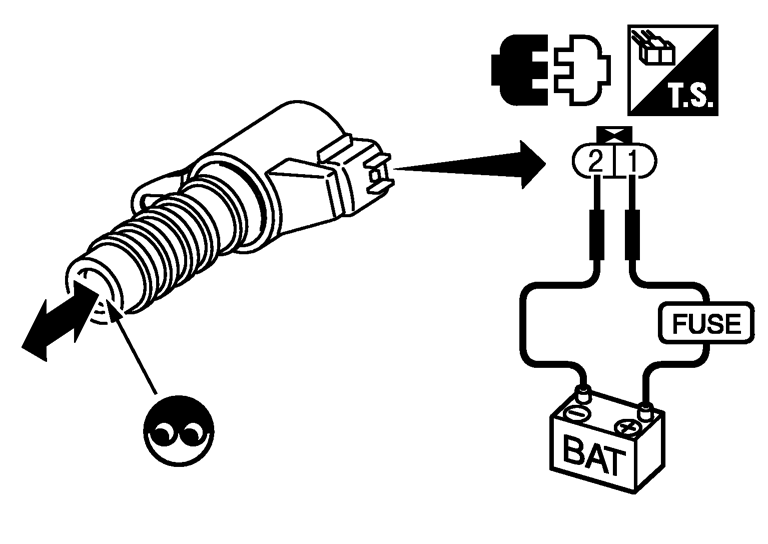 T.S.

2 1

FUSE

BAT