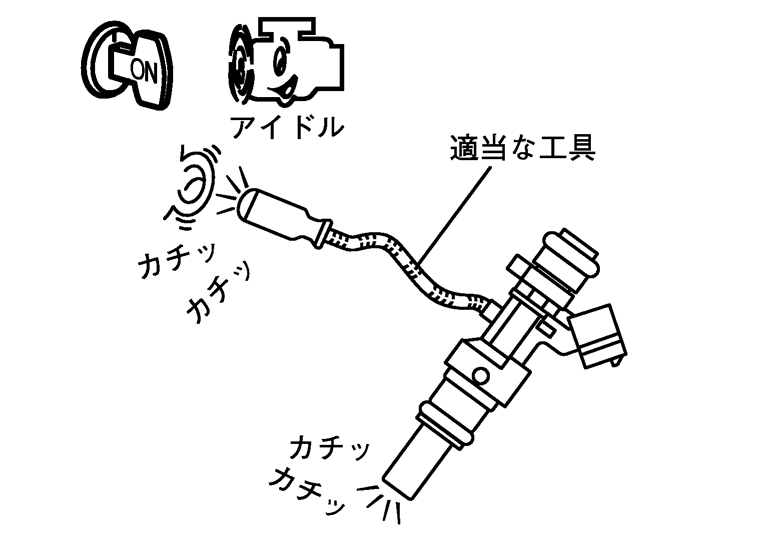 ON

アイドル

適当な工具

カチッ

カチッ

カチッ

カチッ