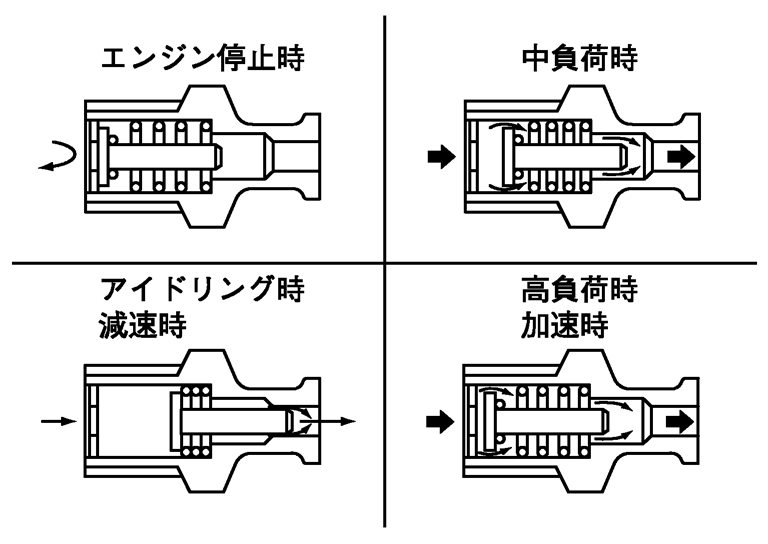 エンジン停止時

中負荷時

アイドリング時
減速時

高負荷時
加速時