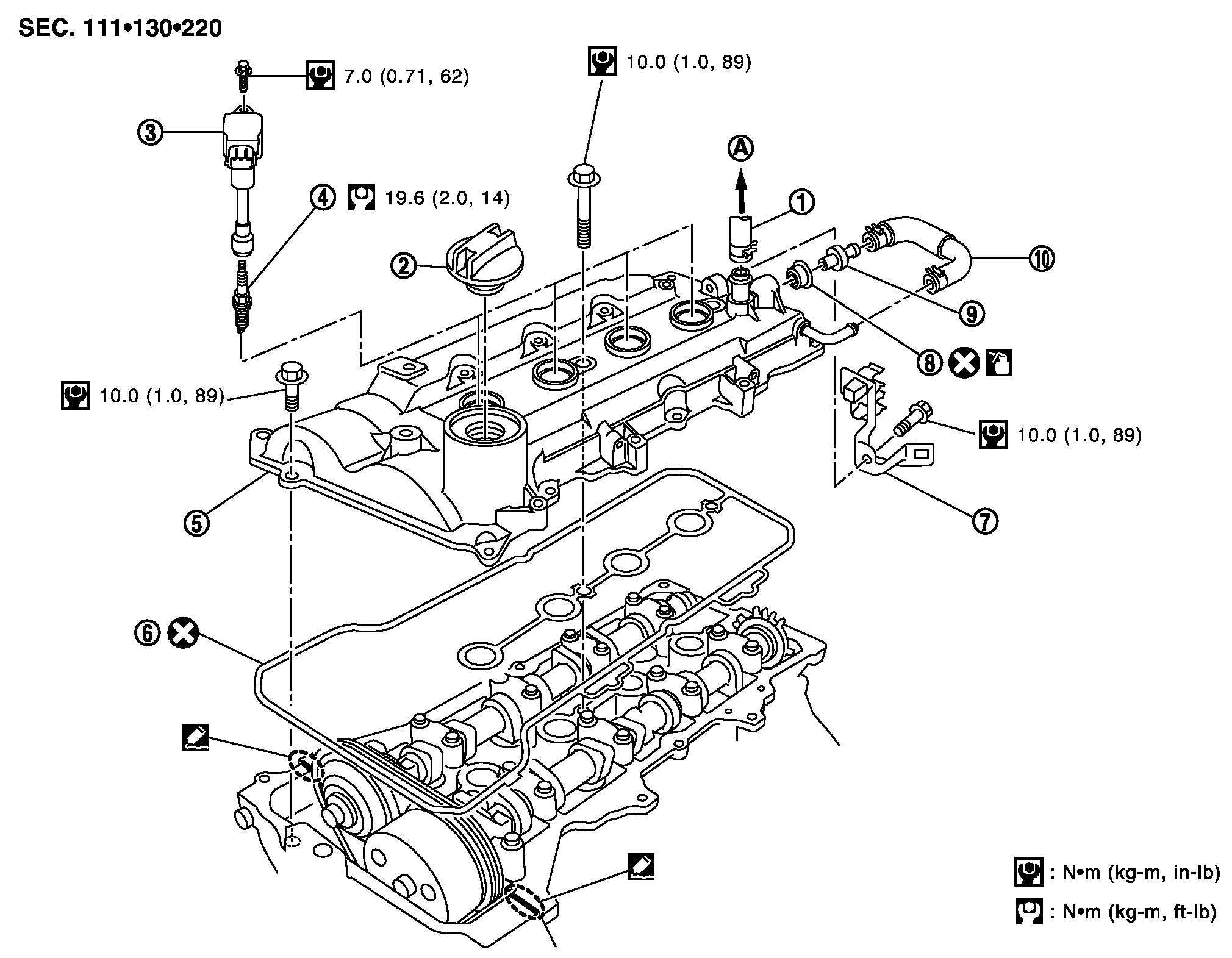 SEC. 111•130•220

7.0 (0.71, 62)

10.0 (1.0, 89)

3

A

4

19.6 (2.0, 14)

1

2

10

9

8

10.0 (1.0, 89)

10.0 (1.0, 89)

5

7

6

: N•m (kg-m, in-lb)

: N•m (kg-m, ft-lb)