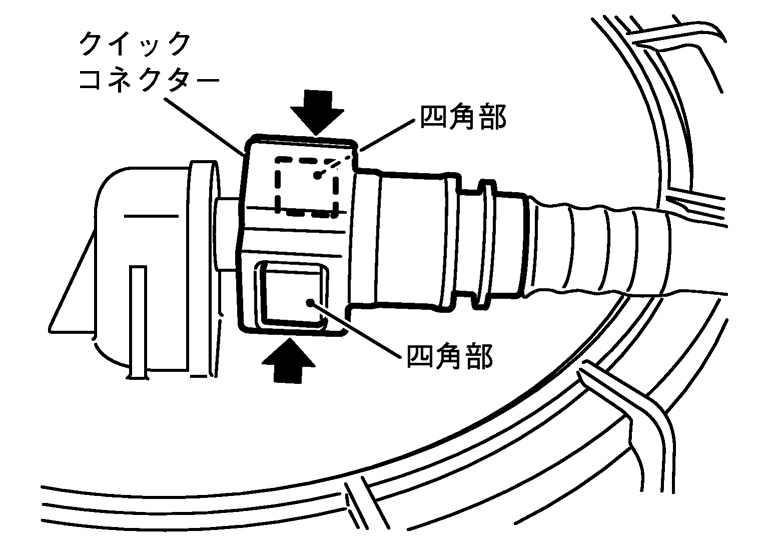 クイック
コネクター

四角部

四角部