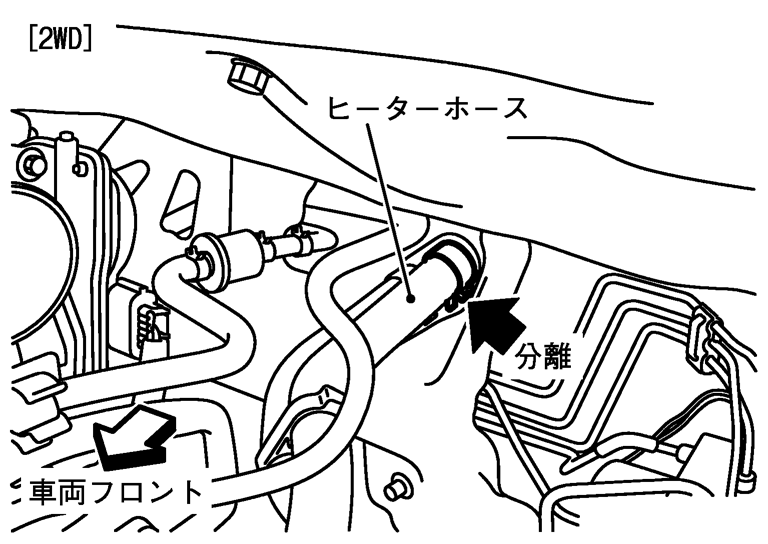 [2WD]

ヒーターホース

分離

車両フロント