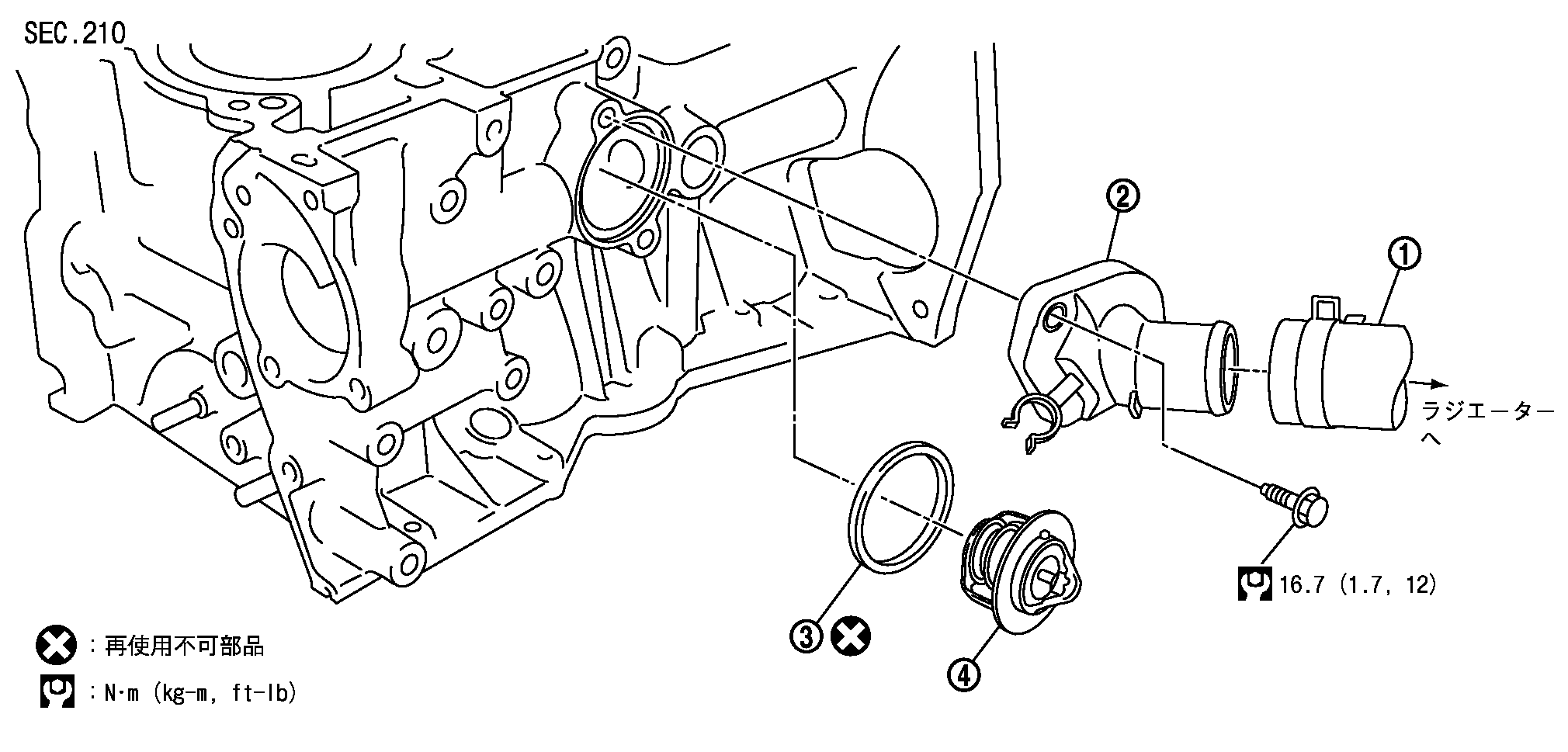 SEC.210

②

①

ラジエーターへ

16.7 (1.7, 12)

③

④

: 再使用不可部品

: N·m (kg-m, ft-lb)