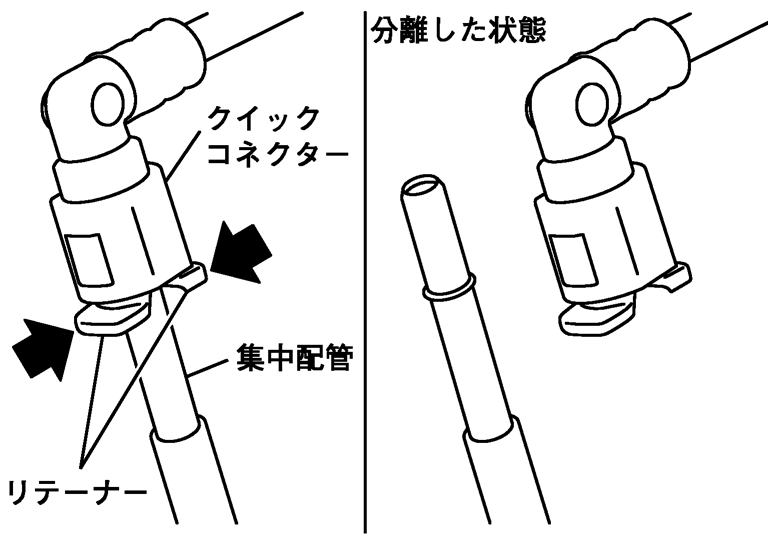 クイック
コネクター

集中配管

リテーナー

分離した状態