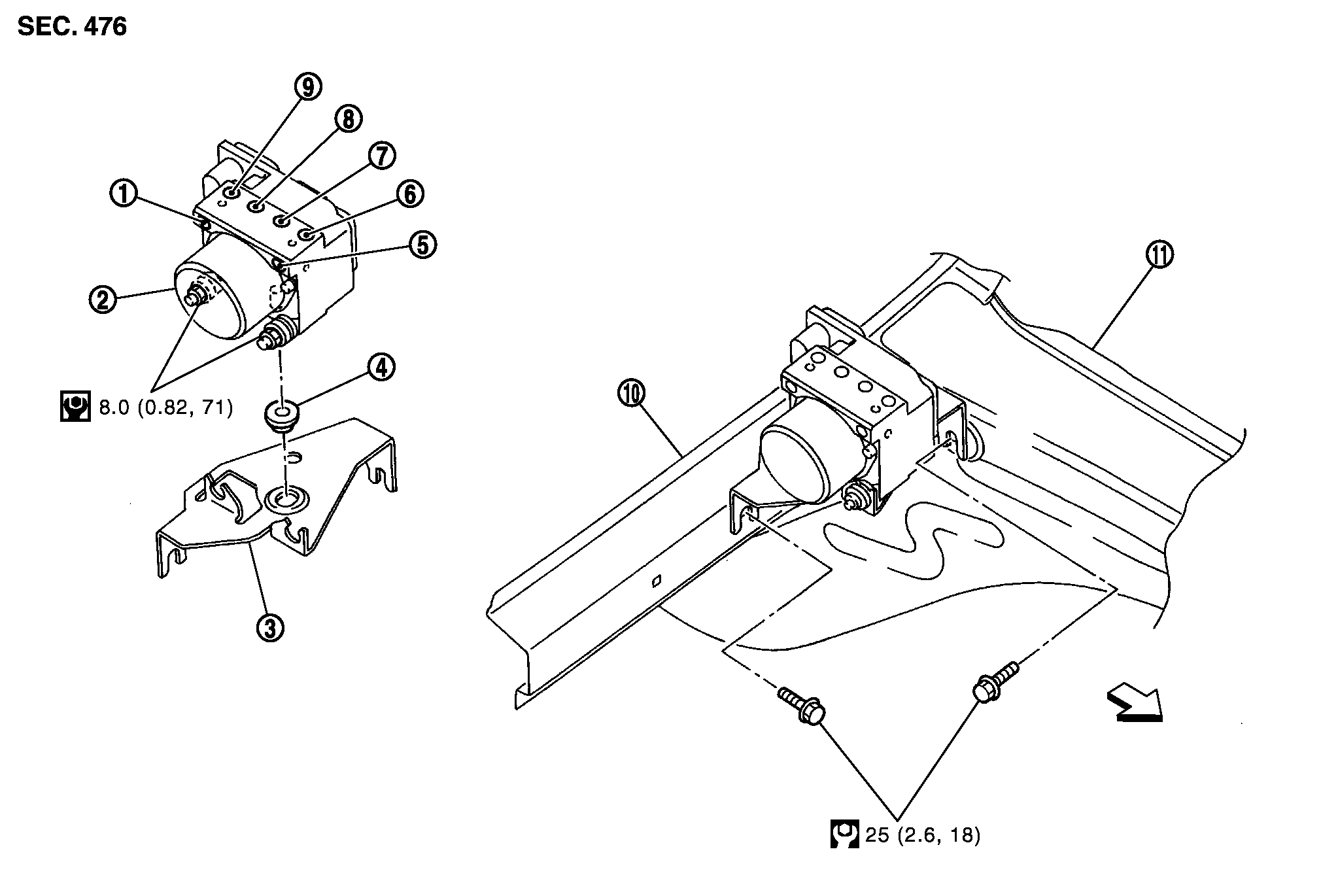 SEC. 476

9
8
7
1
6
5
2
4
8.0 (0.82, 71)
3
11
10
25 (2.6, 18)