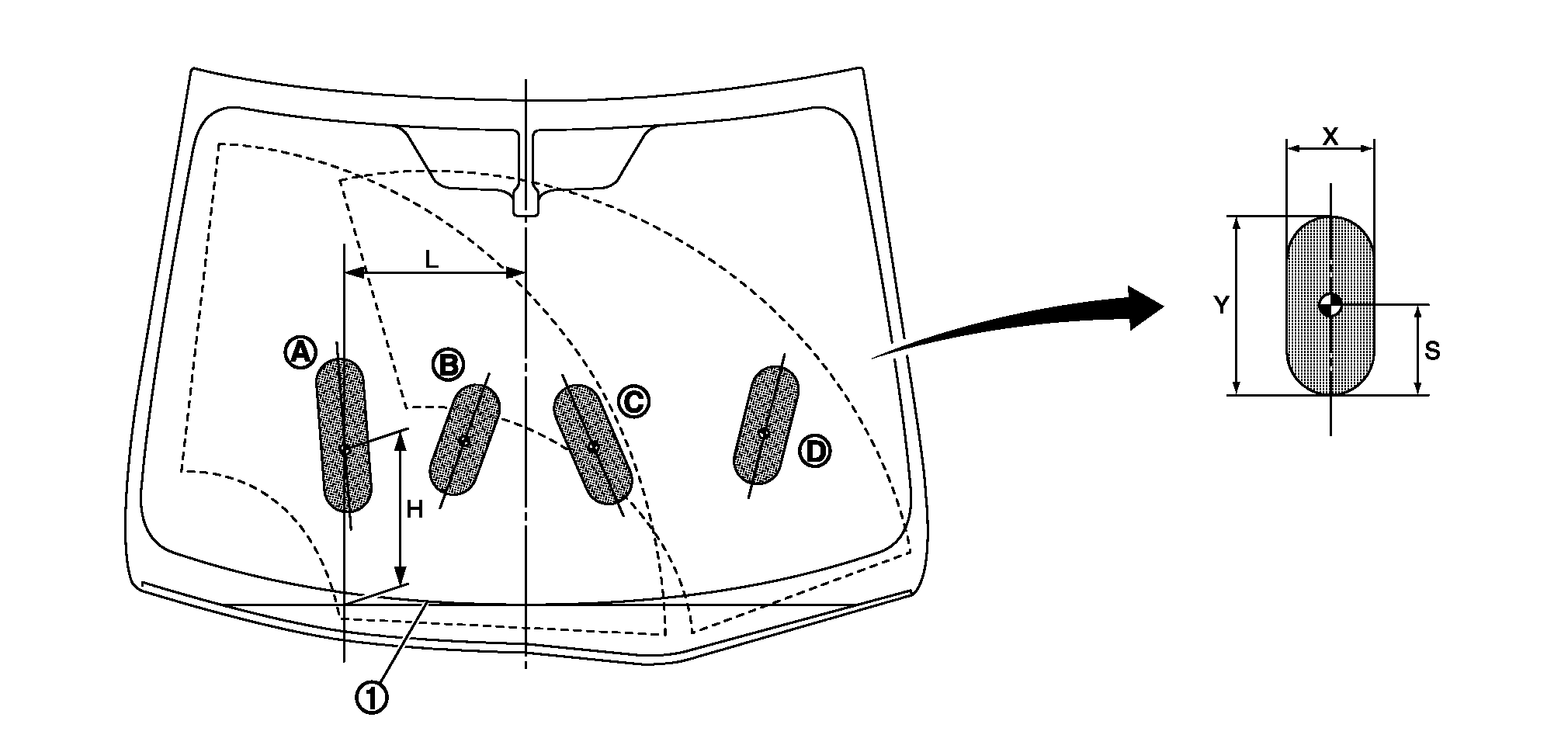 L
A
B
C
D
H
1
X
Y
S