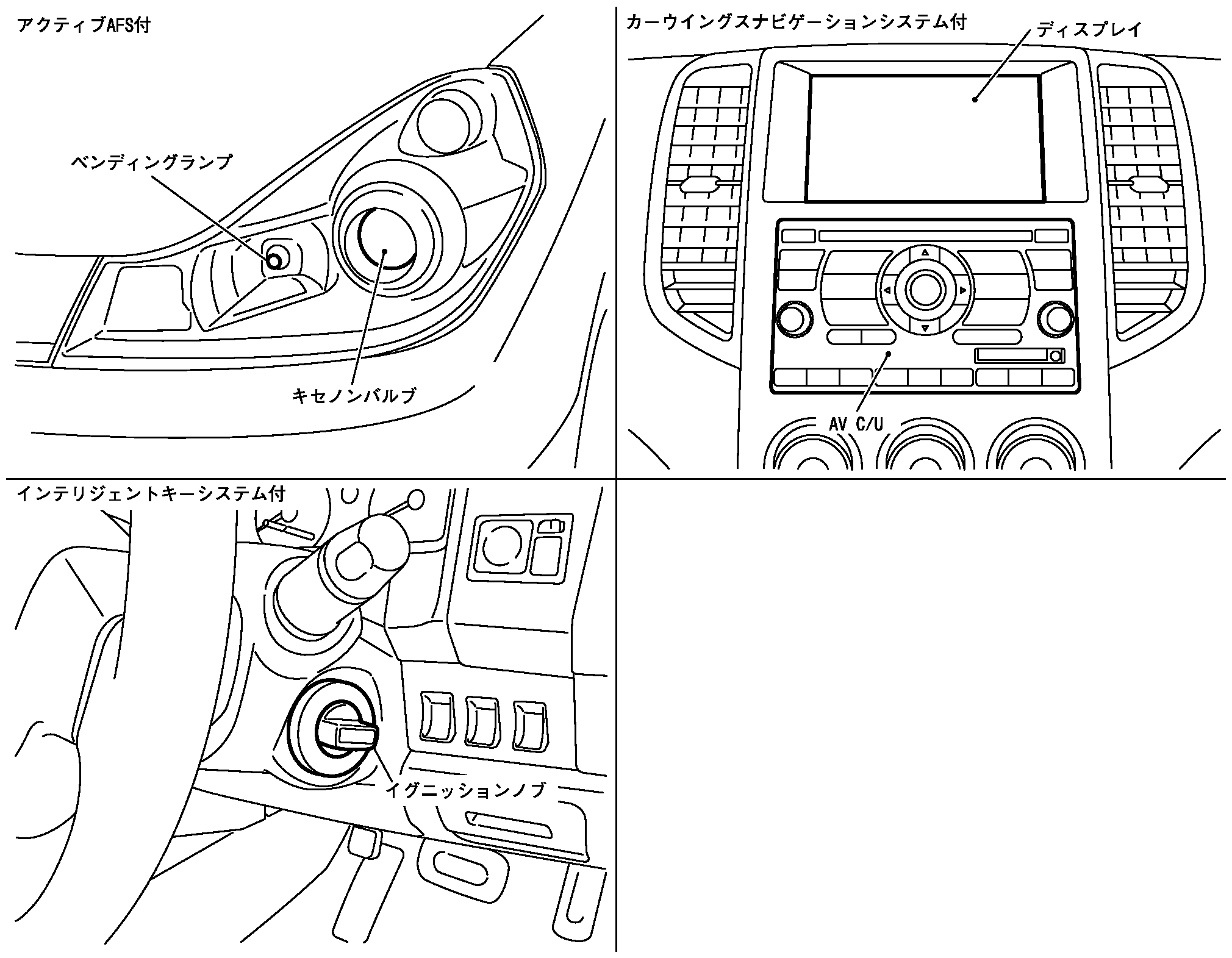 アクティブAFS付

ベンディングランプ

キセノンバルブ

カーウイングスナビゲーションシステム付

ディスプレイ

AV C/U

インテリジェントキーシステム付

イグニッションノブ