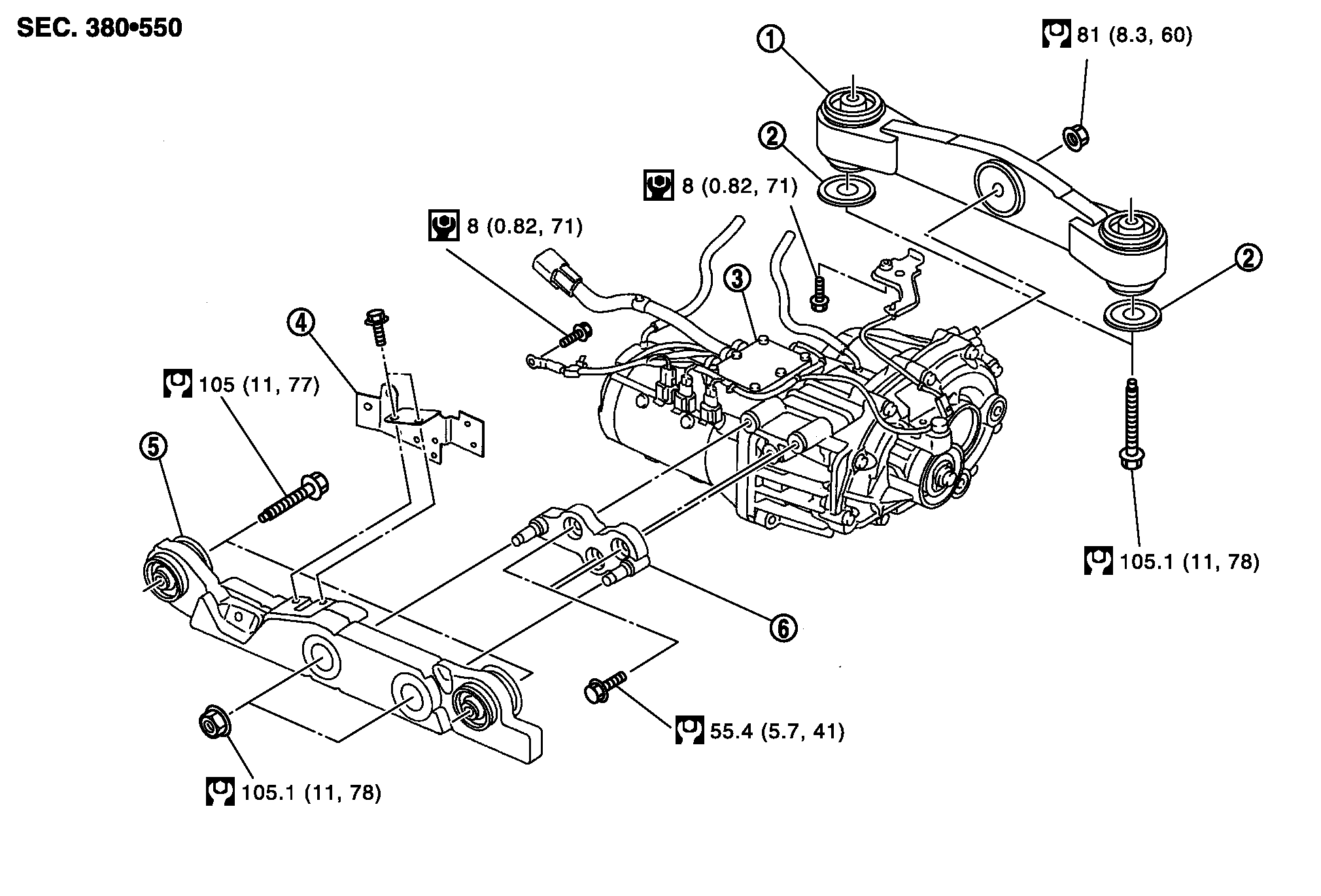 SEC. 380•550

1

81 (8.3, 60)

2

8 (0.82, 71)

8 (0.82, 71)

3

2

4

105 (11, 77)

5

105.1 (11, 78)

6

55.4 (5.7, 41)

105.1 (11, 78)