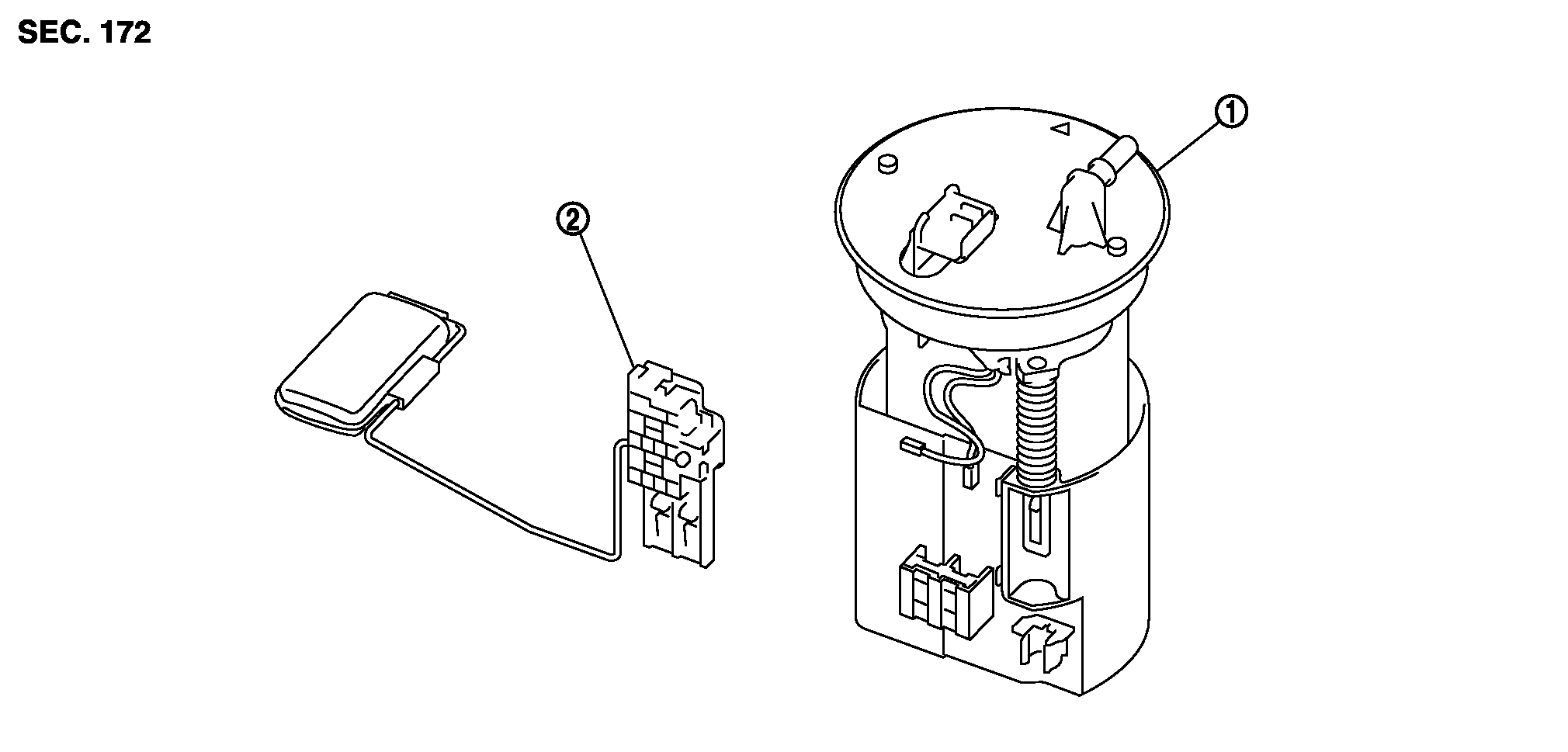 SEC. 172

2

1