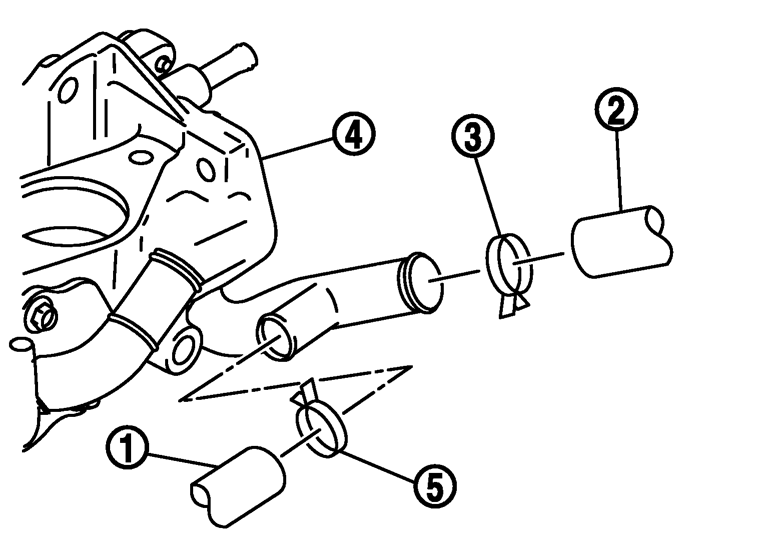 4
3
2
1
5