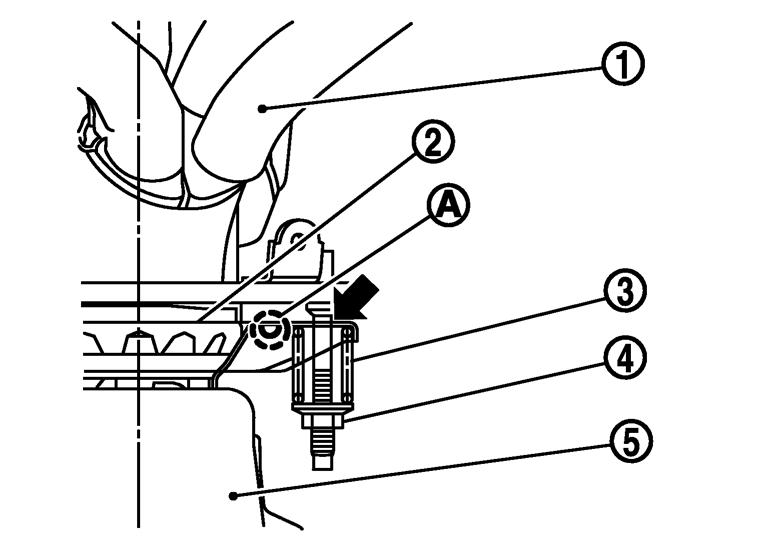 1
2
A
3
4
5