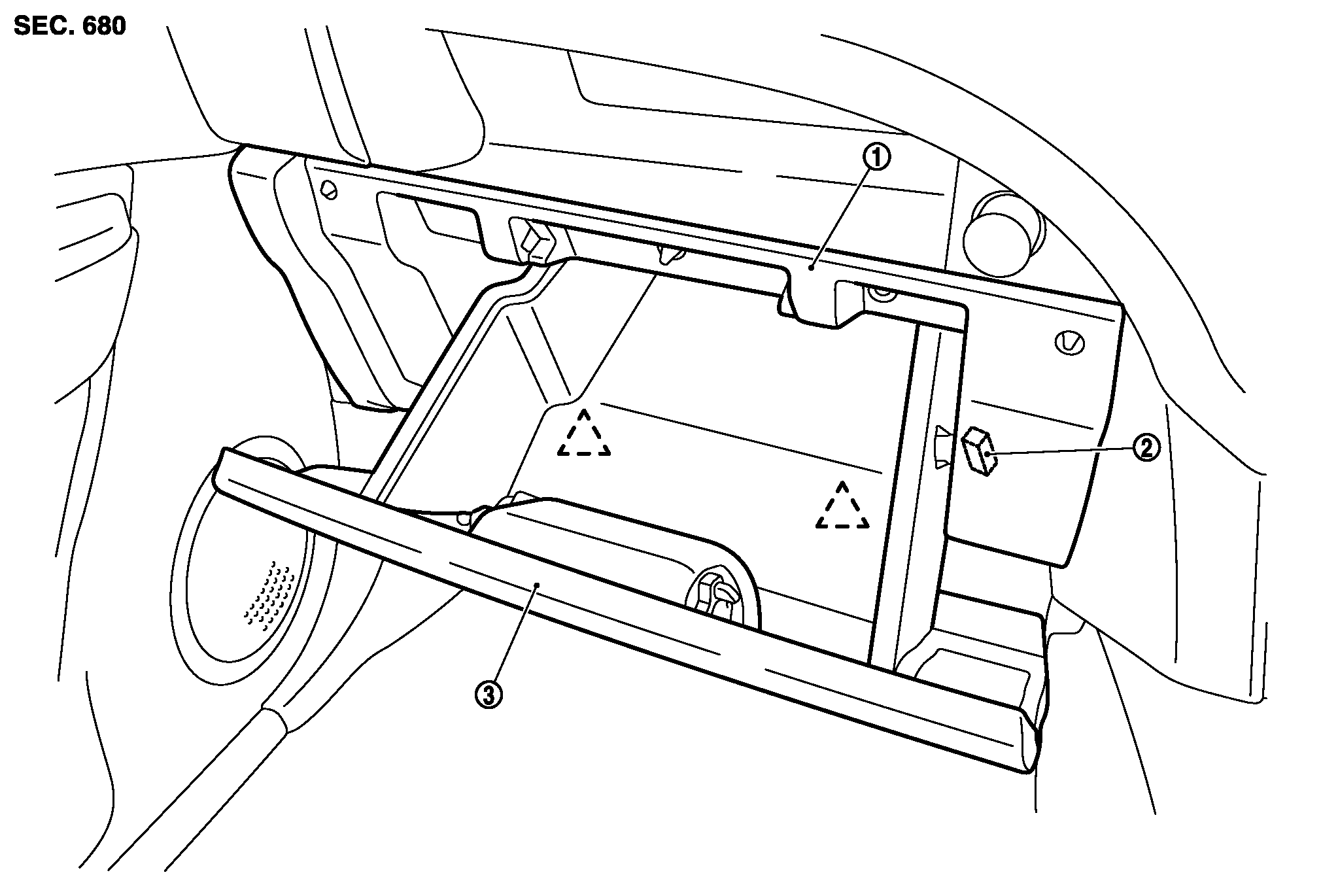 SEC. 680

1

2

3