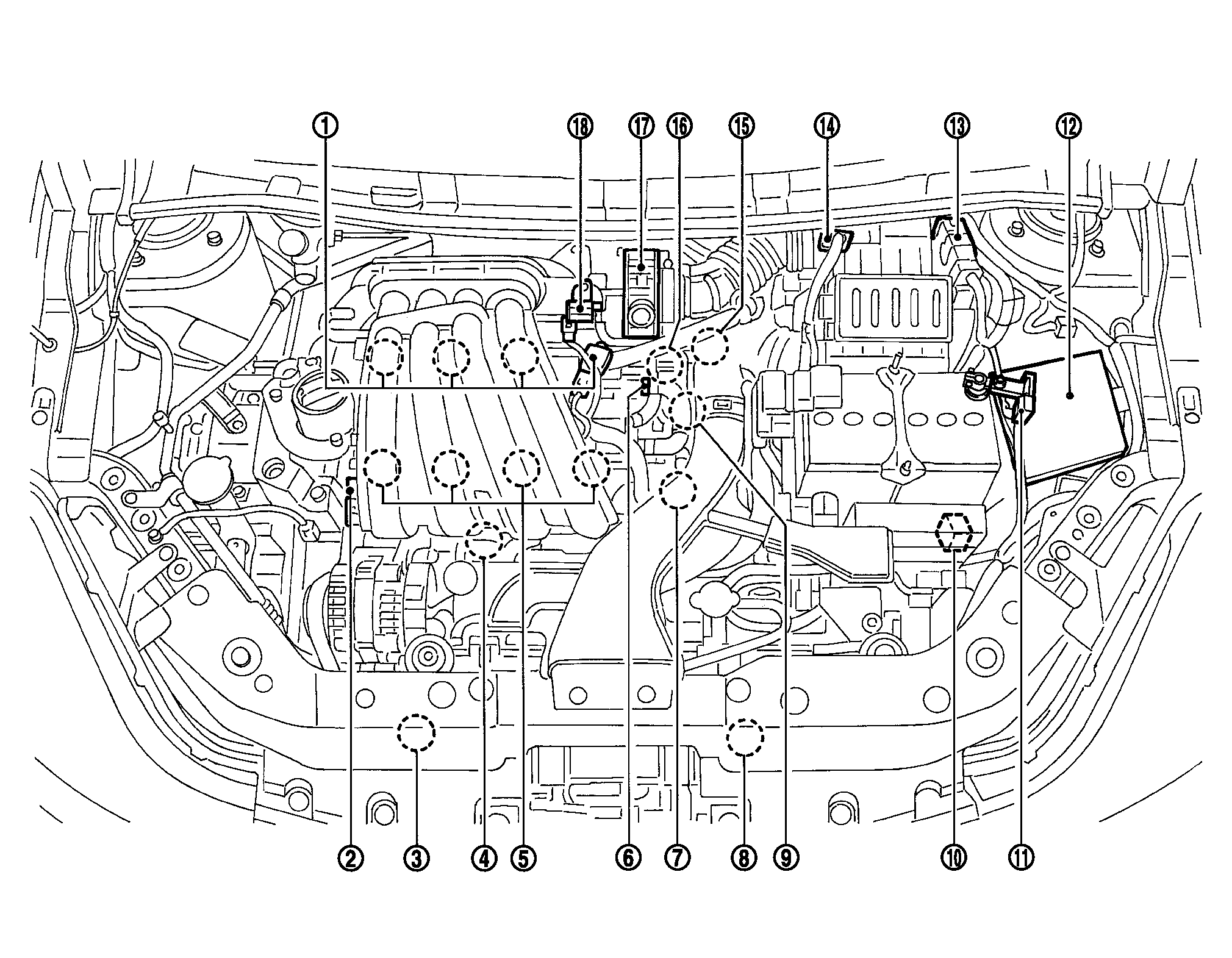 ①
⑱
⑰
⑯
⑮
⑭
⑬
⑫
②
③
④
⑤
⑥
⑦
⑧
⑨
⑩
⑪