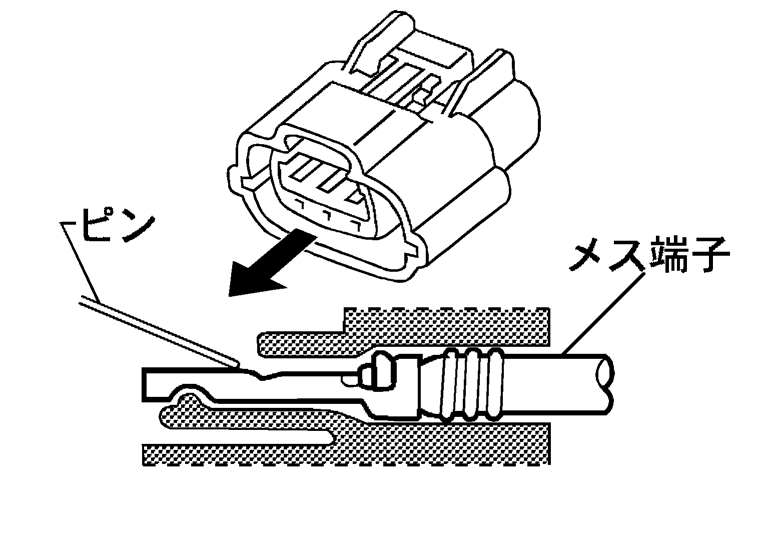 ピン

メス端子