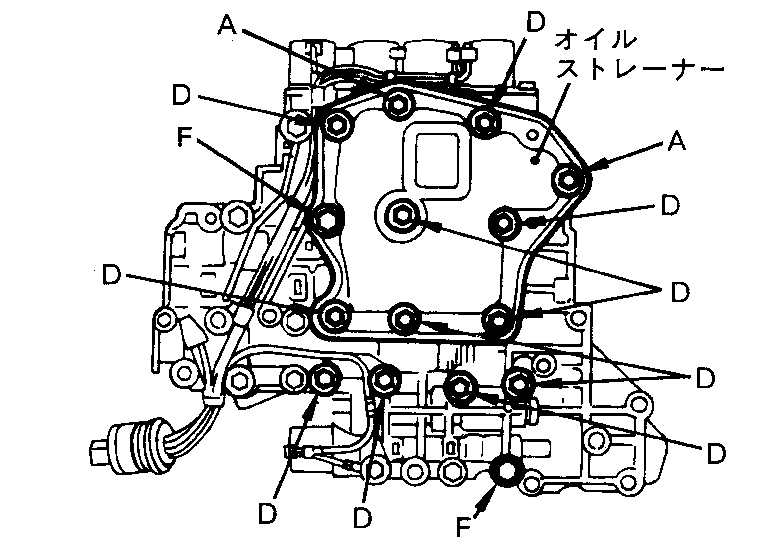 A
D
オイル
ストレーナー
D
F
A
D
D
D
D
D
D
D
F