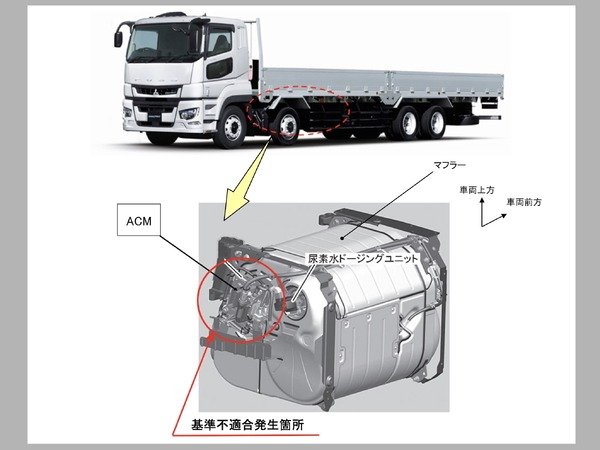 マフラー

車両上方

車両前方

ACM

尿素水ドージングユニット

基準不適合発生箇所