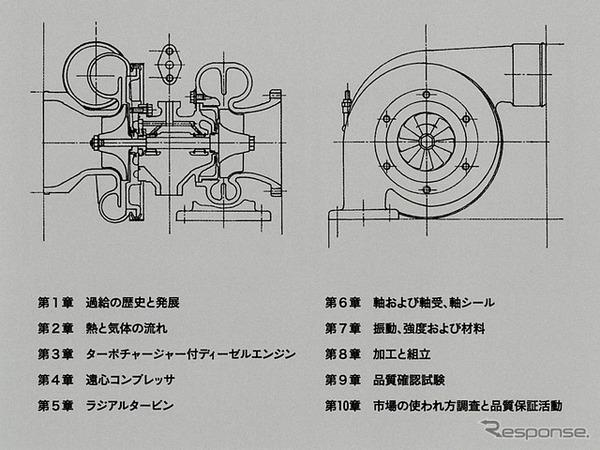 第１章　過給の歴史と発展

第２章　熱と気体の流れ

第３章　ターボチャージャー付ディーゼルエンジン

第４章　遠心コンプレッサ

第５章　ラジアルタービン

第６章　軸および軸受、軸シール

第７章　振動、強度および材料

第８章　加工と組立

第９章　品質確認試験

第10章　市場の使われ方調査と品質保証活動

Response.