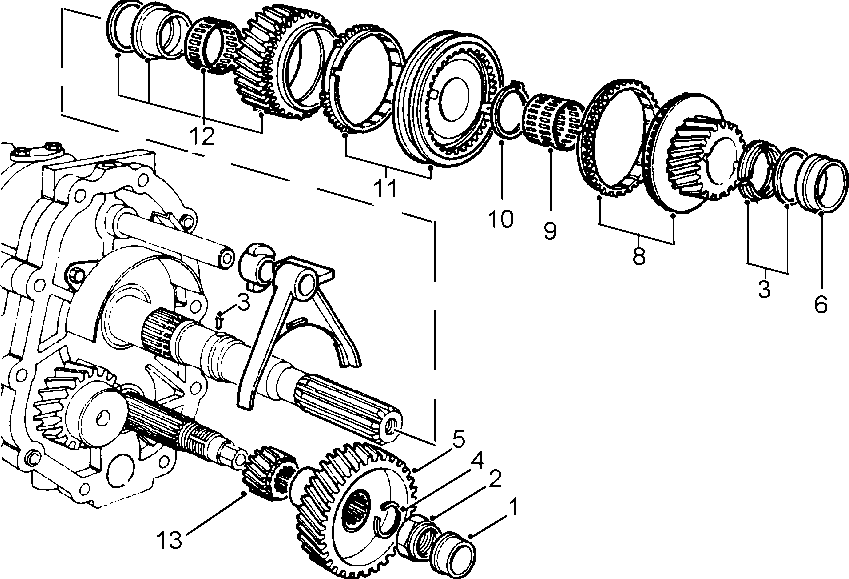 12
11
10
9
8
3
6
3
5
4
2
1
13